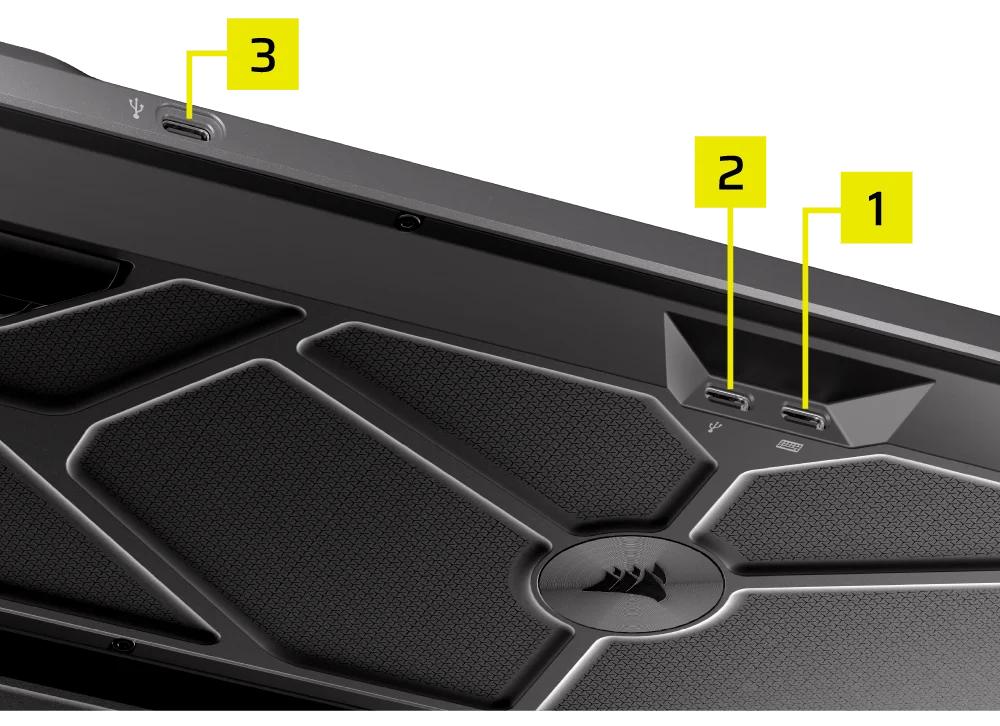 3

2

1